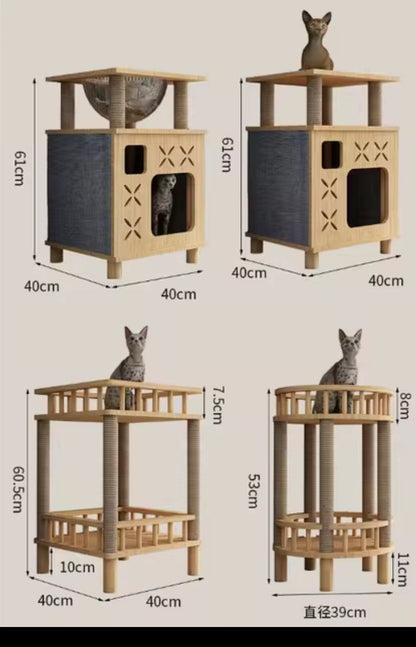 61cm
40cm
40cm

61cm
40cm
40cm

7.5cm
60.5cm
10cm
40cm
40cm

8cm
53cm
11cm
直径39cm