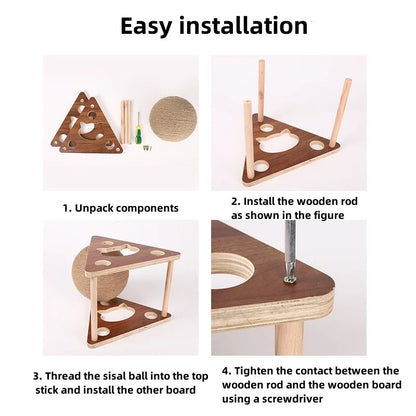 Easy installation

1. Unpack components

2. Install the wooden rod as shown in the figure

3. Thread the sisal ball into the top stick and install the other board

4. Tighten the contact between the wooden rod and the wooden board using a screwdriver