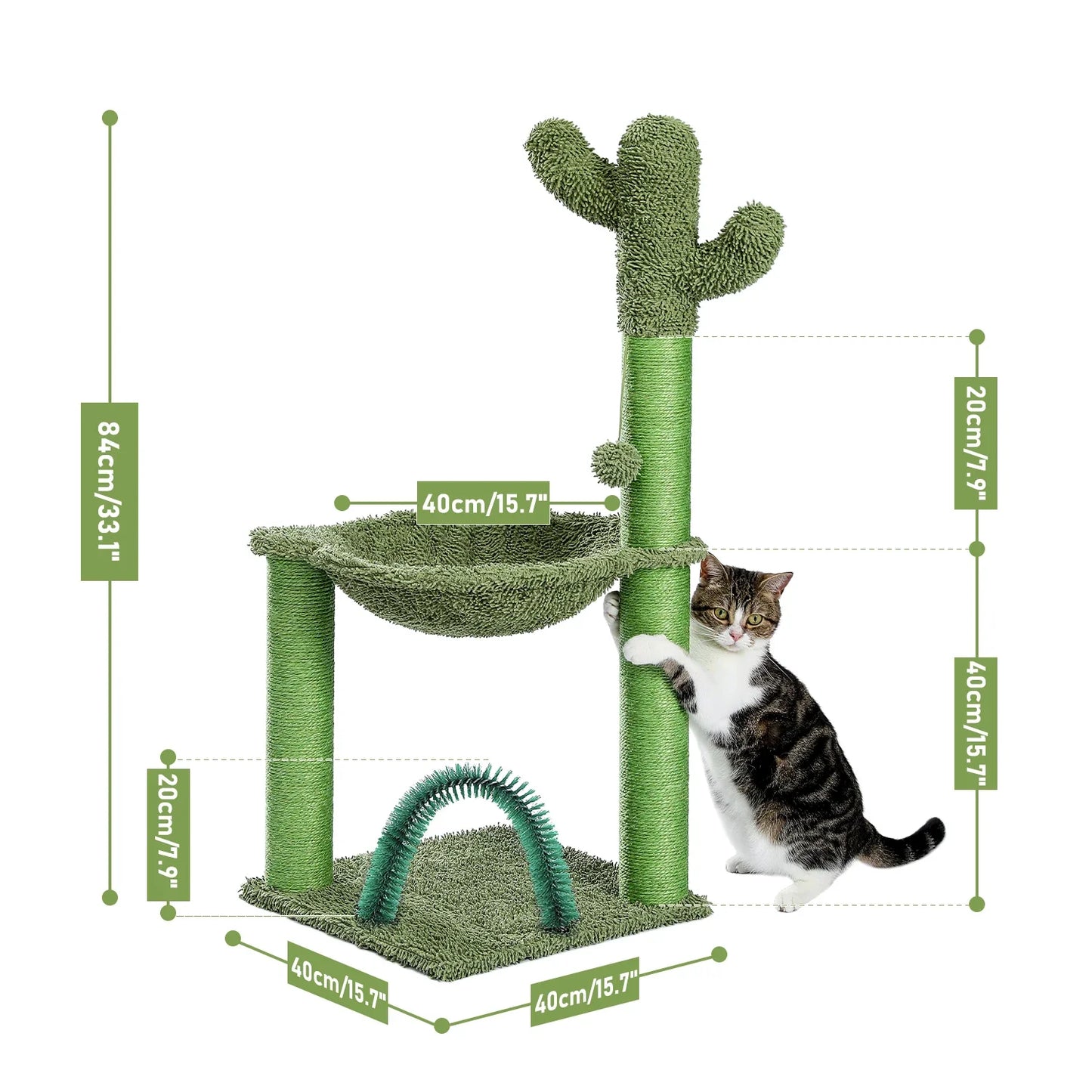 84cm/33.1"

40cm/15.7"

20cm/7.9"

40cm/15.7"

20cm/7.9"

40cm/15.7"

40cm/15.7"